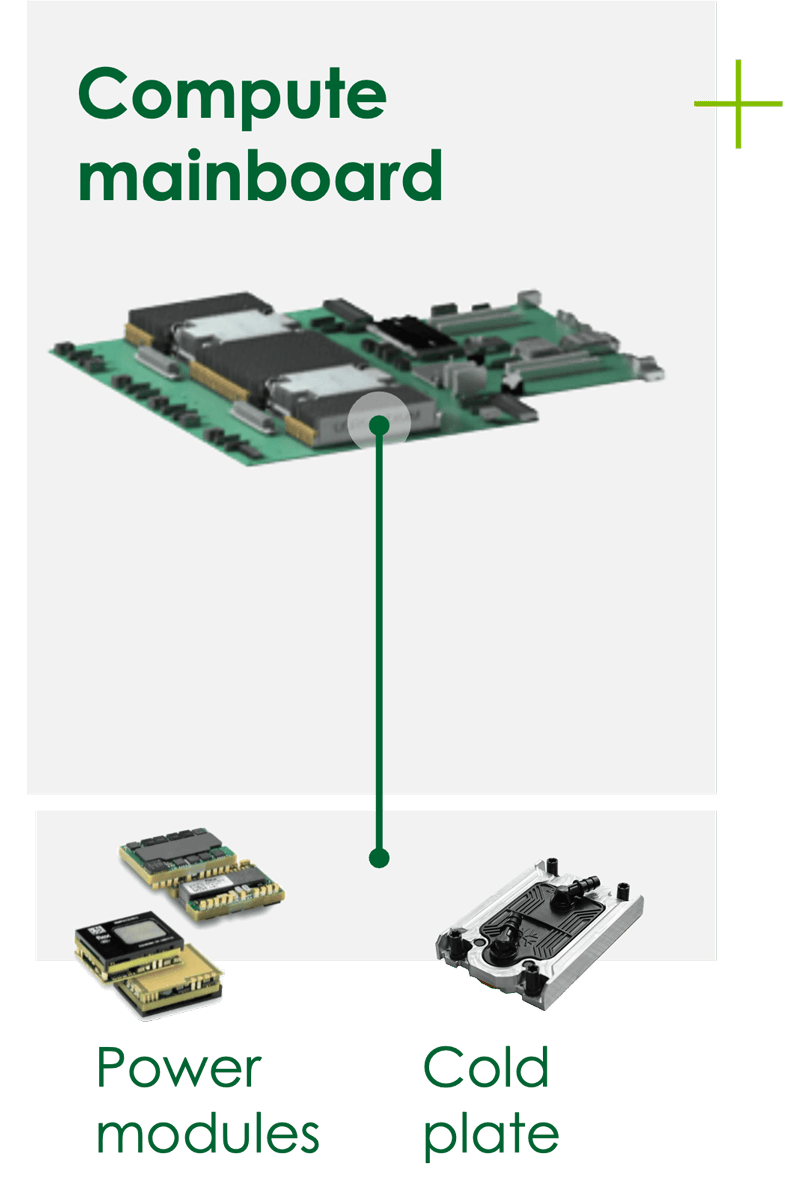 Compute mainboard

Power modules

Cold plate