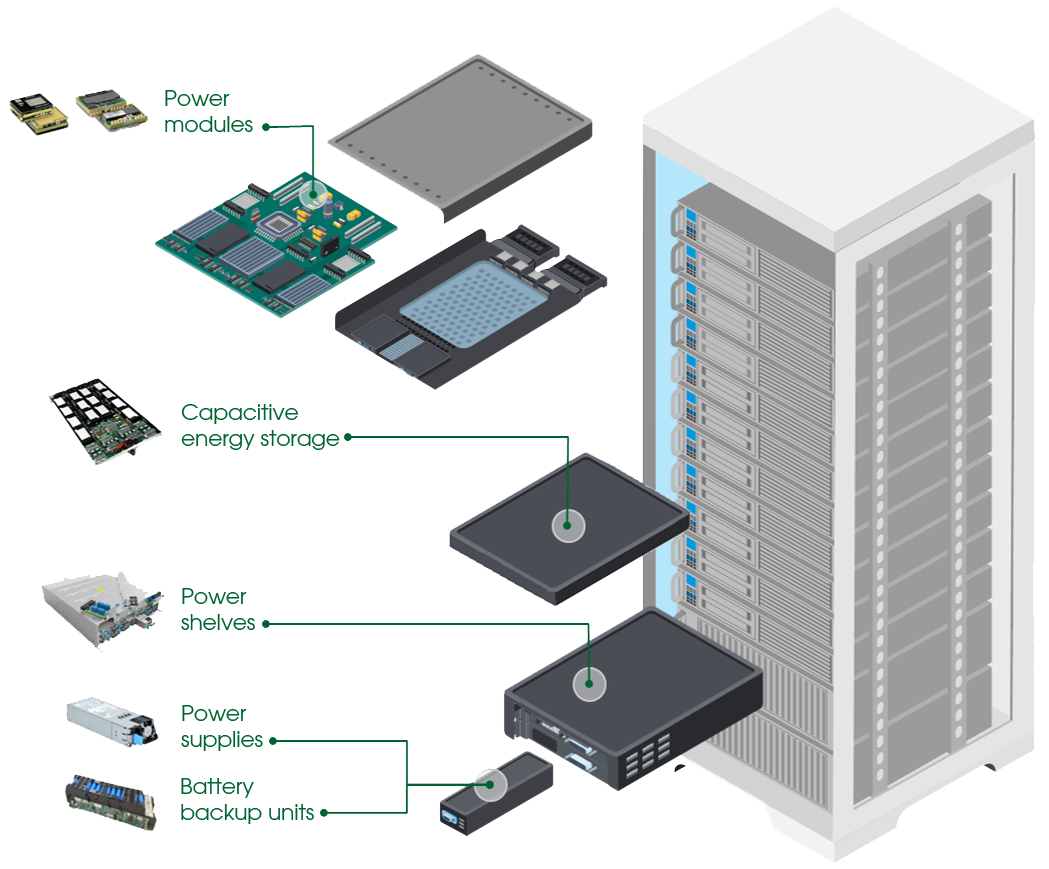 Power modules

Capacitive energy storage

Power shelves

Power supplies

Battery backup units