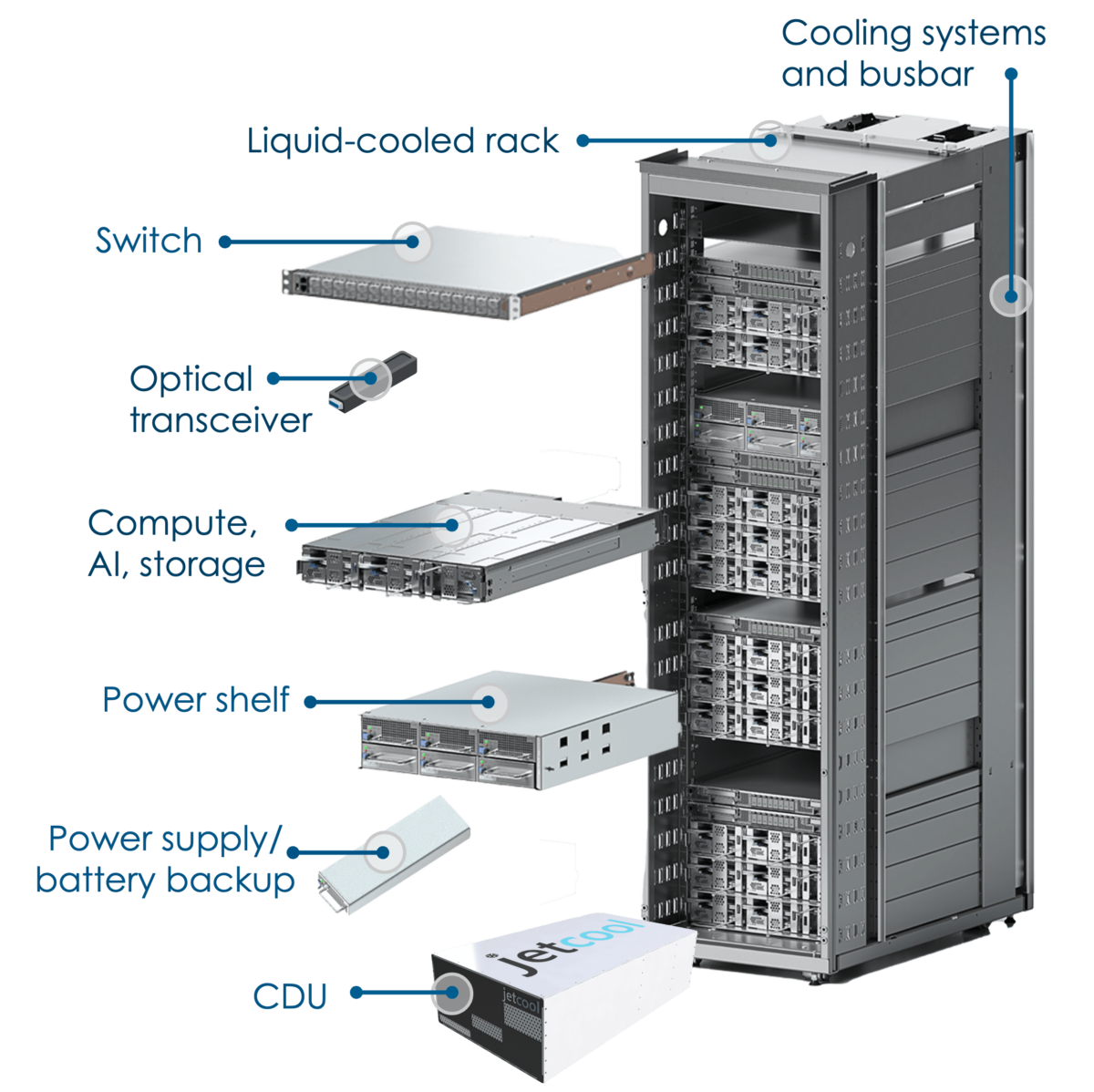 Cooling systems and busbar

Liquid-cooled rack

Switch

Optical transceiver

Compute, AI, storage

Power shelf

Power supply/ battery backup

CDU

jetcool

jetcool